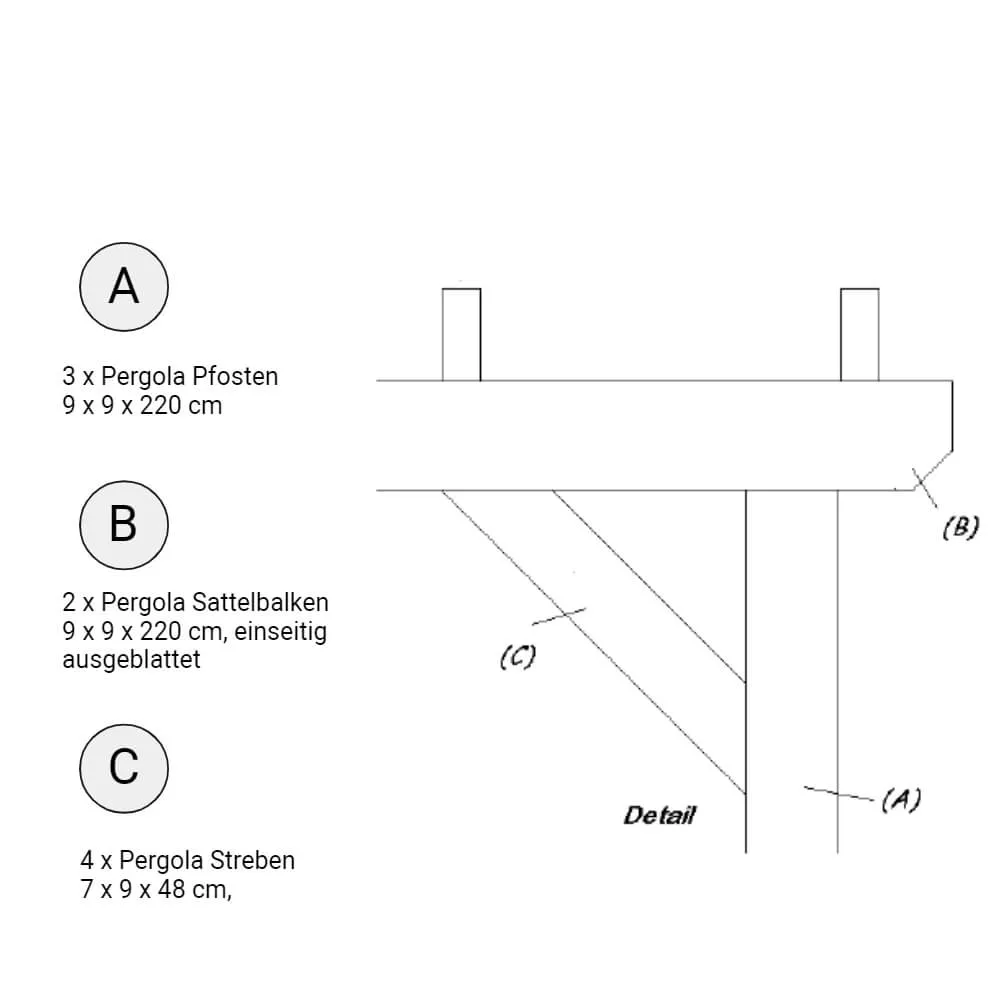 A

3 x Pergola Pfosten
9 x 9 x 220 cm

B

2 x Pergola Sattelbalken
9 x 9 x 220 cm, einseitig ausgeblattet

C

4 x Pergola Streben
7 x 9 x 48 cm,

(B)

(C)

(A)

Detail